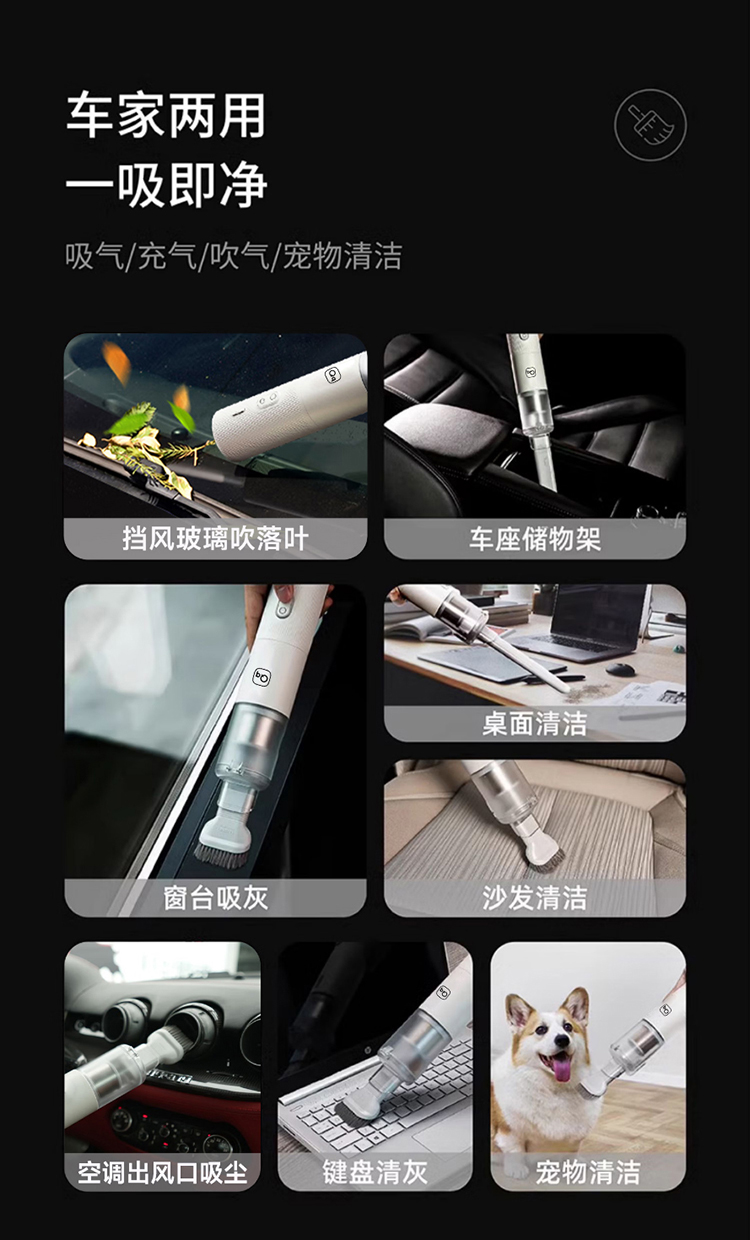 车家两用
一吸即净

吸气/充气/吹气/宠物清洁

挡风玻璃吹落叶

车座储物架

窗台吸灰

桌面清洁

沙发清洁

空调出风口吸尘

键盘清灰

宠物清洁