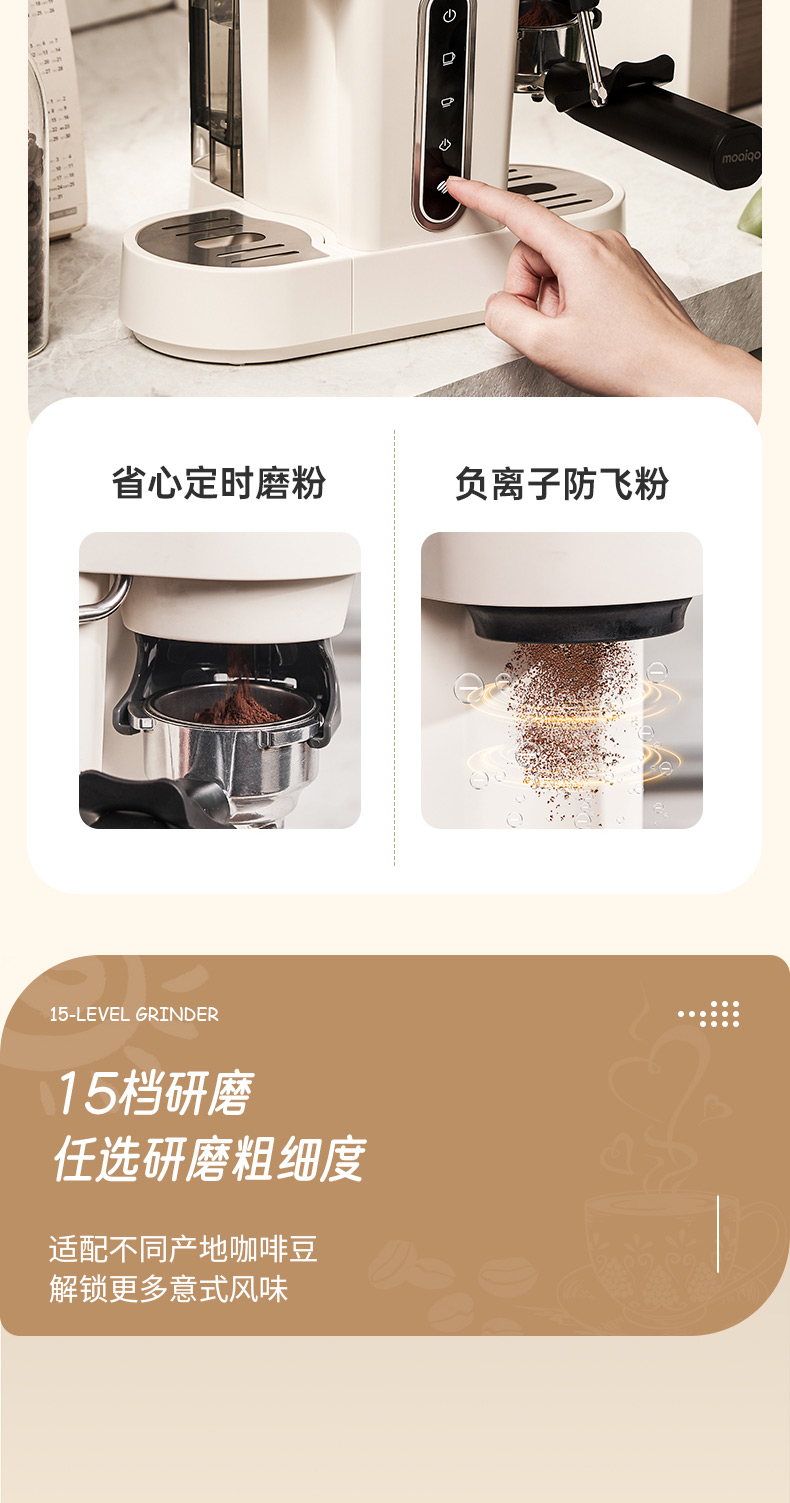 moaiqo

省心定时磨粉

负离子防飞粉

15-LEVEL GRINDER

15档研磨
任选研磨粗细度

适配不同产地咖啡豆
解锁更多意式风味