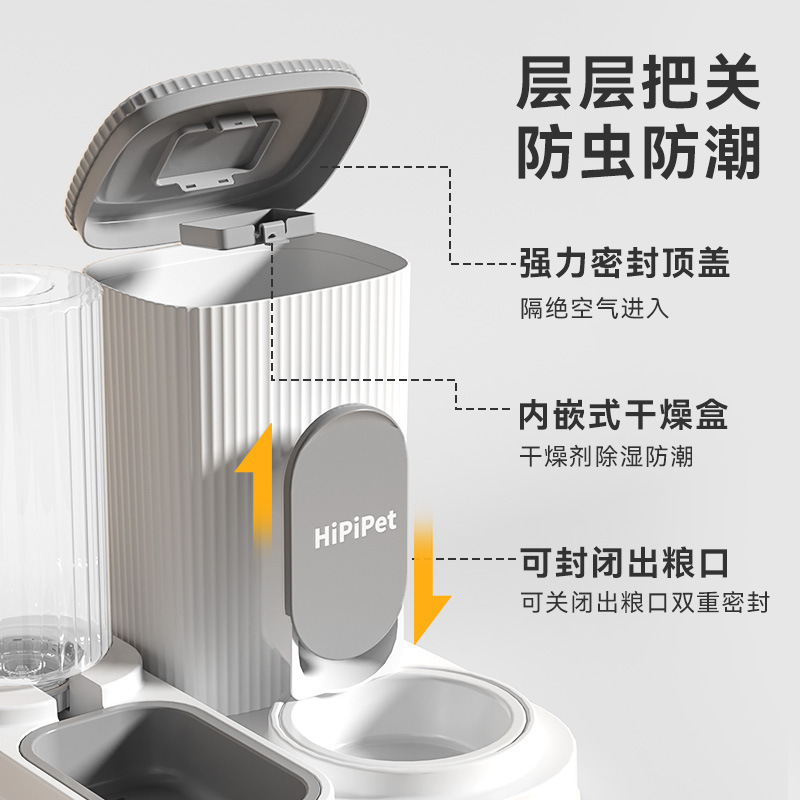 层层把关
防虫防潮

强力密封顶盖
隔绝空气进入

内嵌式干燥盒
干燥剂除湿防潮

HiPiPet

可封闭出粮口
可关闭出粮口双重密封