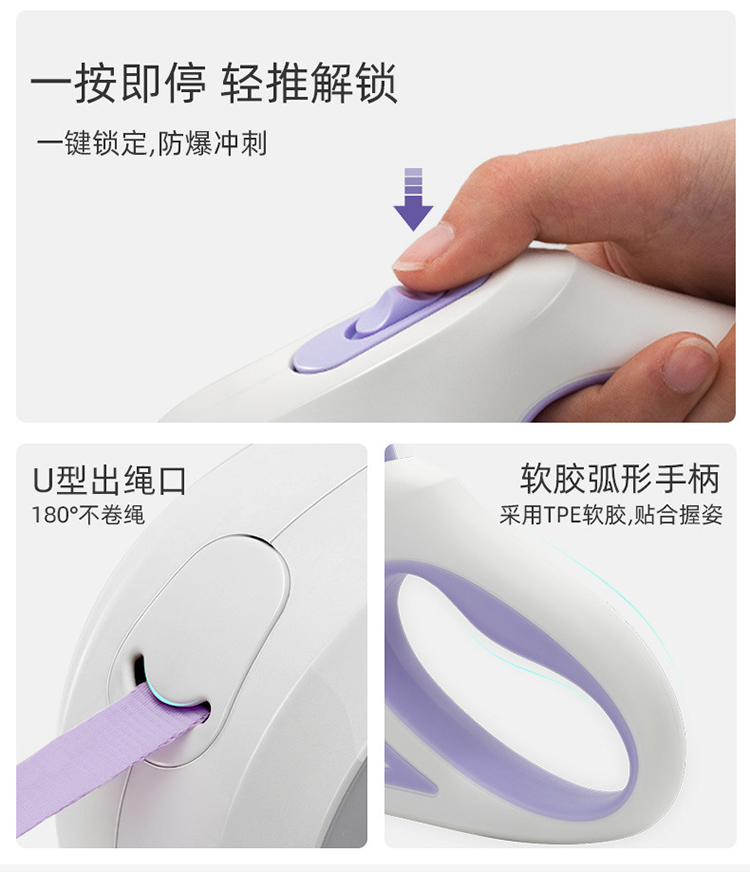 一按即停 轻推解锁

一键锁定,防爆冲刺

U型出绳口

180°不卷绳

软胶弧形手柄

采用TPE软胶,贴合握姿