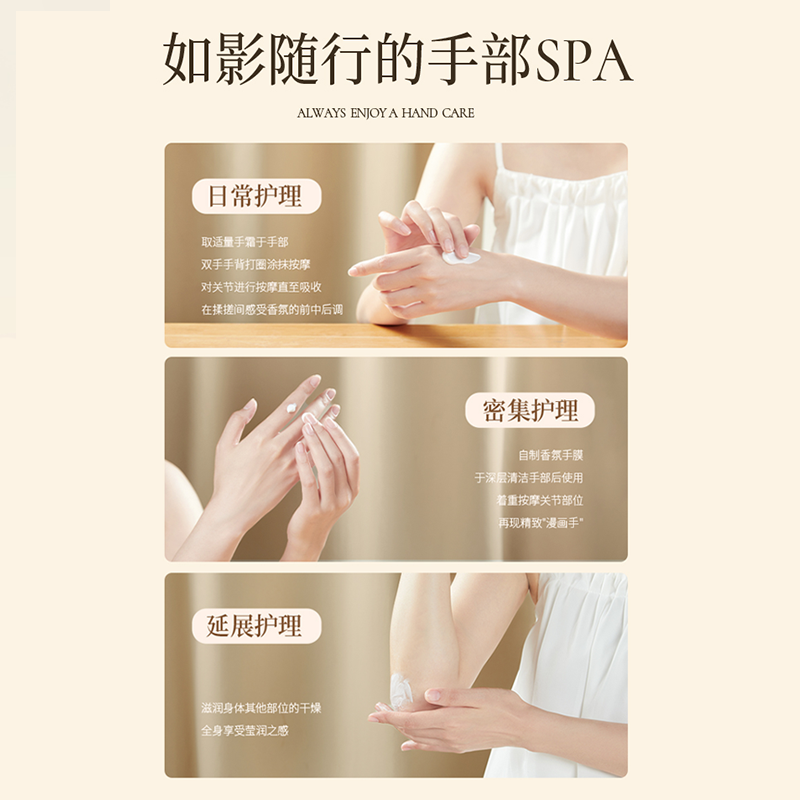 如影随行的手部SPA

ALWAYS ENJOY A HAND CARE

日常护理

取适量手霜于手部
双手手背打圈涂抹按摩
对关节进行按摩直至吸收
在揉搓间感受香氛的前中后调

密集护理

自制香氛手膜
于深层清洁手部后使用
着重按摩关节部位
再现精致"漫画手"

延展护理

滋润身体其他部位的干燥
全身享受莹润之感