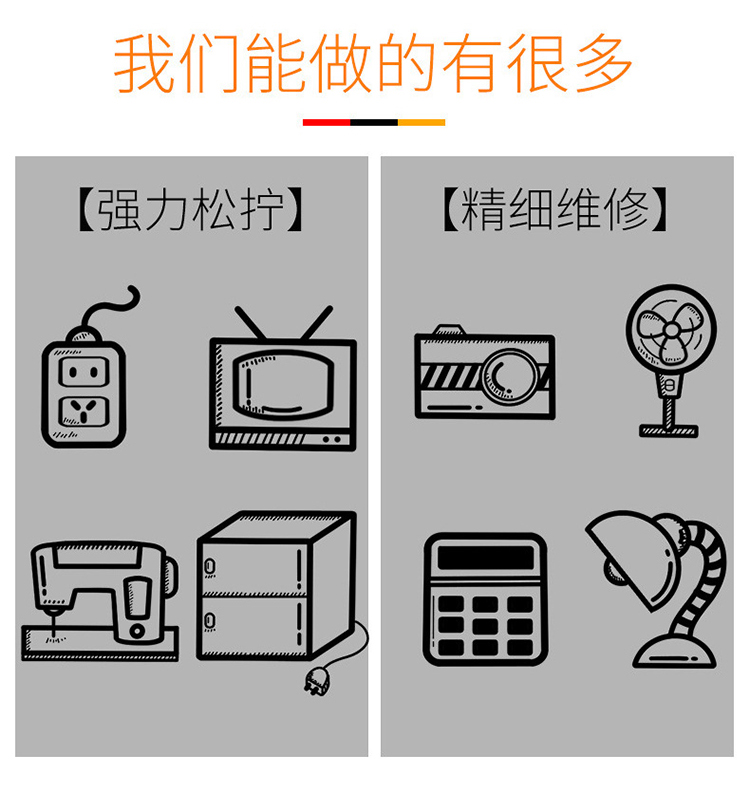 我们能做的有很多

【强力松拧】

【精细维修】