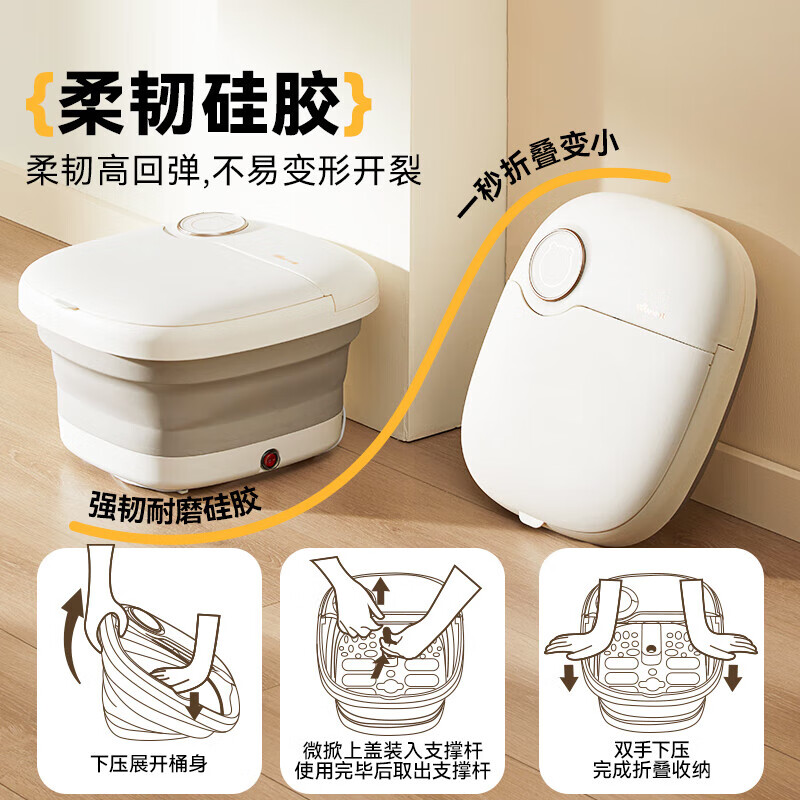 {柔韧硅胶}

柔韧高回弹,不易变形开裂

一秒折叠变小

强韧耐磨硅胶

下压展开桶身

微掀上盖装入支撑杆
使用完毕后取出支撑杆

双手下压
完成折叠收纳